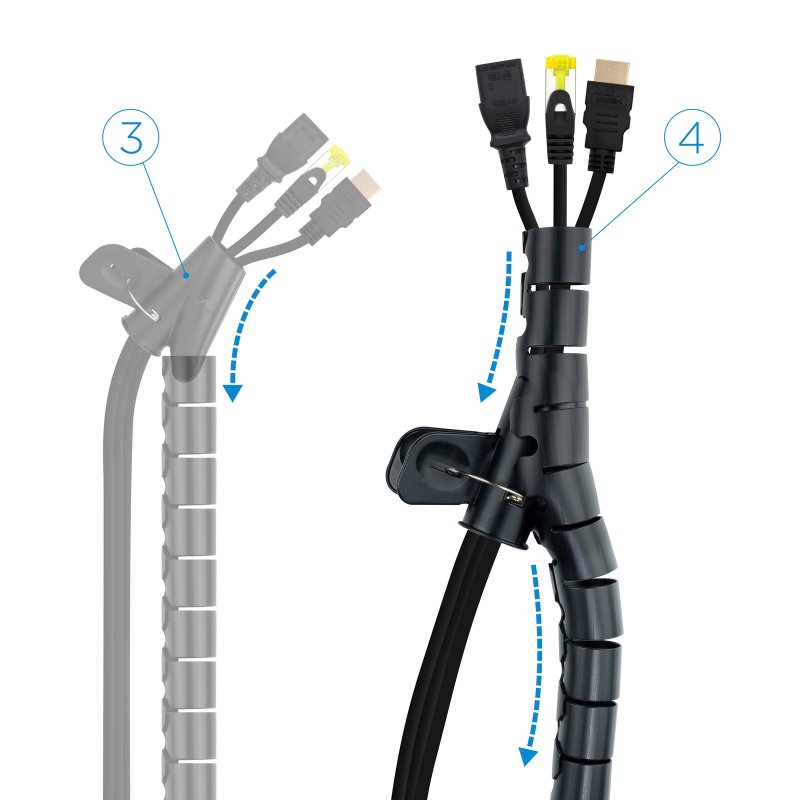 3

4